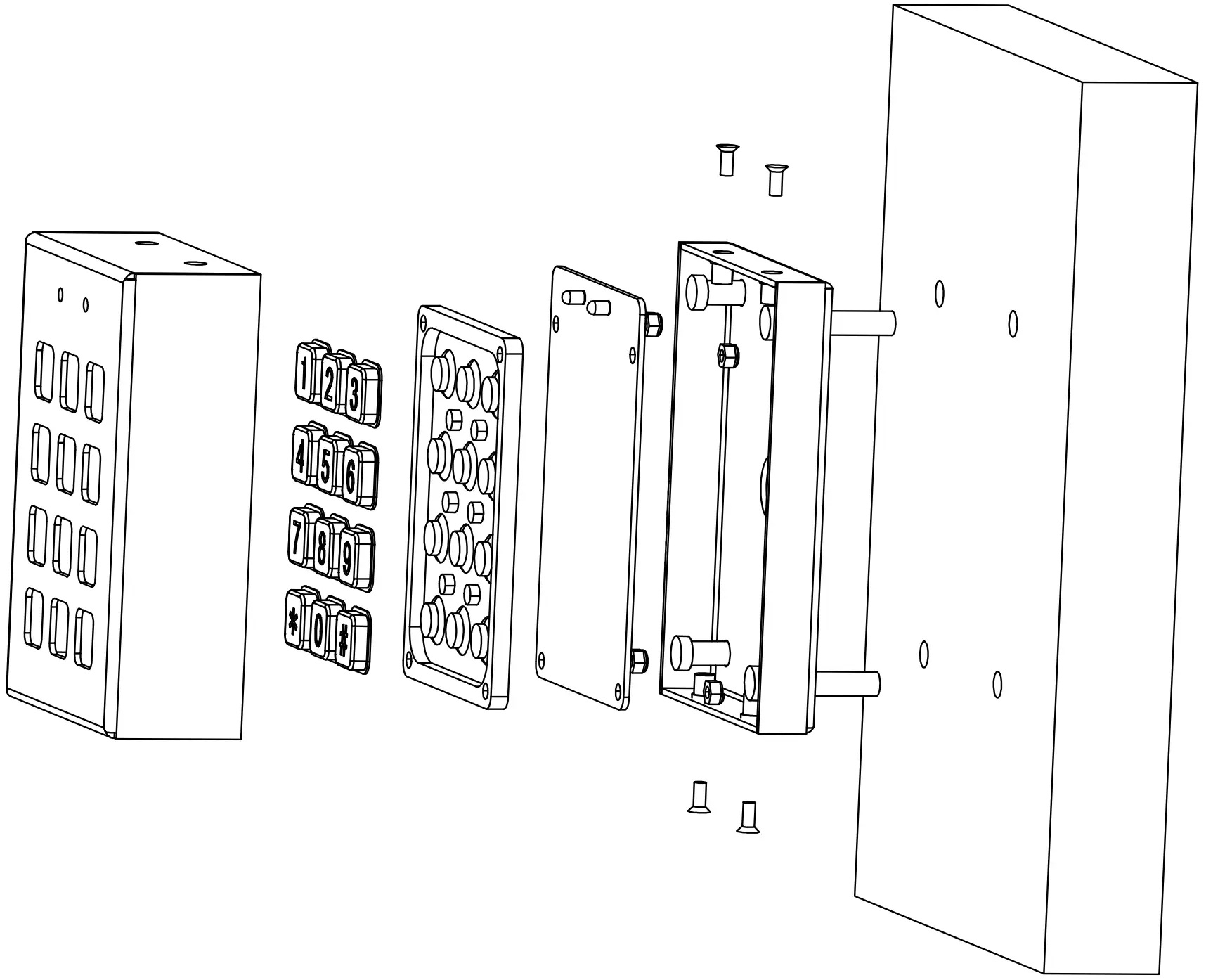 1 2 3
4 5 6
7 8 9
* 0 #